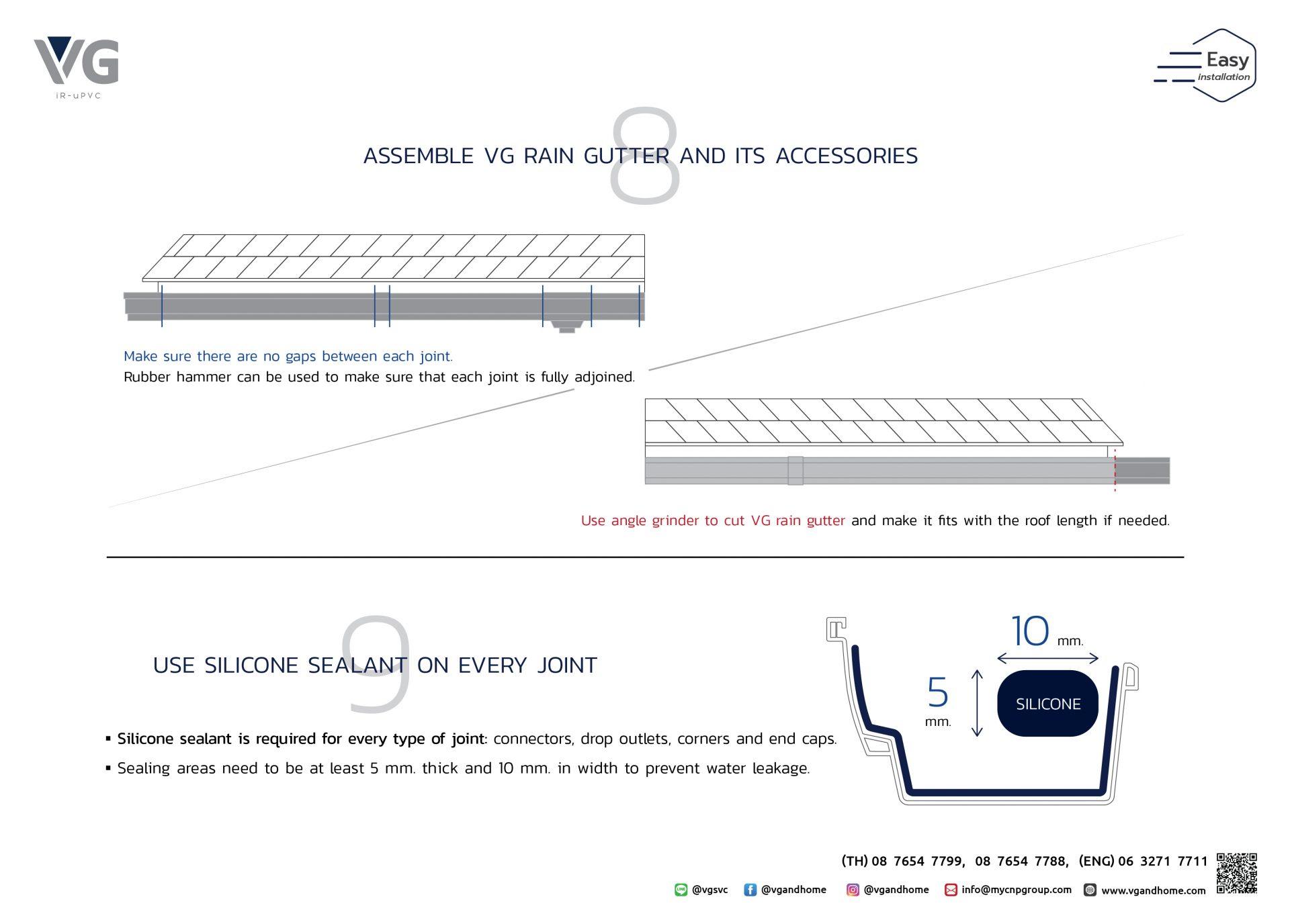 VG
iR-uPVC

Easy installation

8
ASSEMBLE VG RAIN GUTTER AND ITS ACCESSORIES

Make sure there are no gaps between each joint.
Rubber hammer can be used to make sure that each joint is fully adjoined.

Use angle grinder to cut VG rain gutter and make it fits with the roof length if needed.

9
USE SILICONE SEALANT ON EVERY JOINT

▪ Silicone sealant is required for every type of joint: connectors, drop outlets, corners and end caps.
▪ Sealing areas need to be at least 5 mm. thick and 10 mm. in width to prevent water leakage.

10 mm.
5 mm.
SILICONE

(TH) 08 7654 7799, 08 7654 7788, (ENG) 06 3271 7711
@vgsvc @vgandhome @vgandhome info@mycnpgroup.com www.vgandhome.com