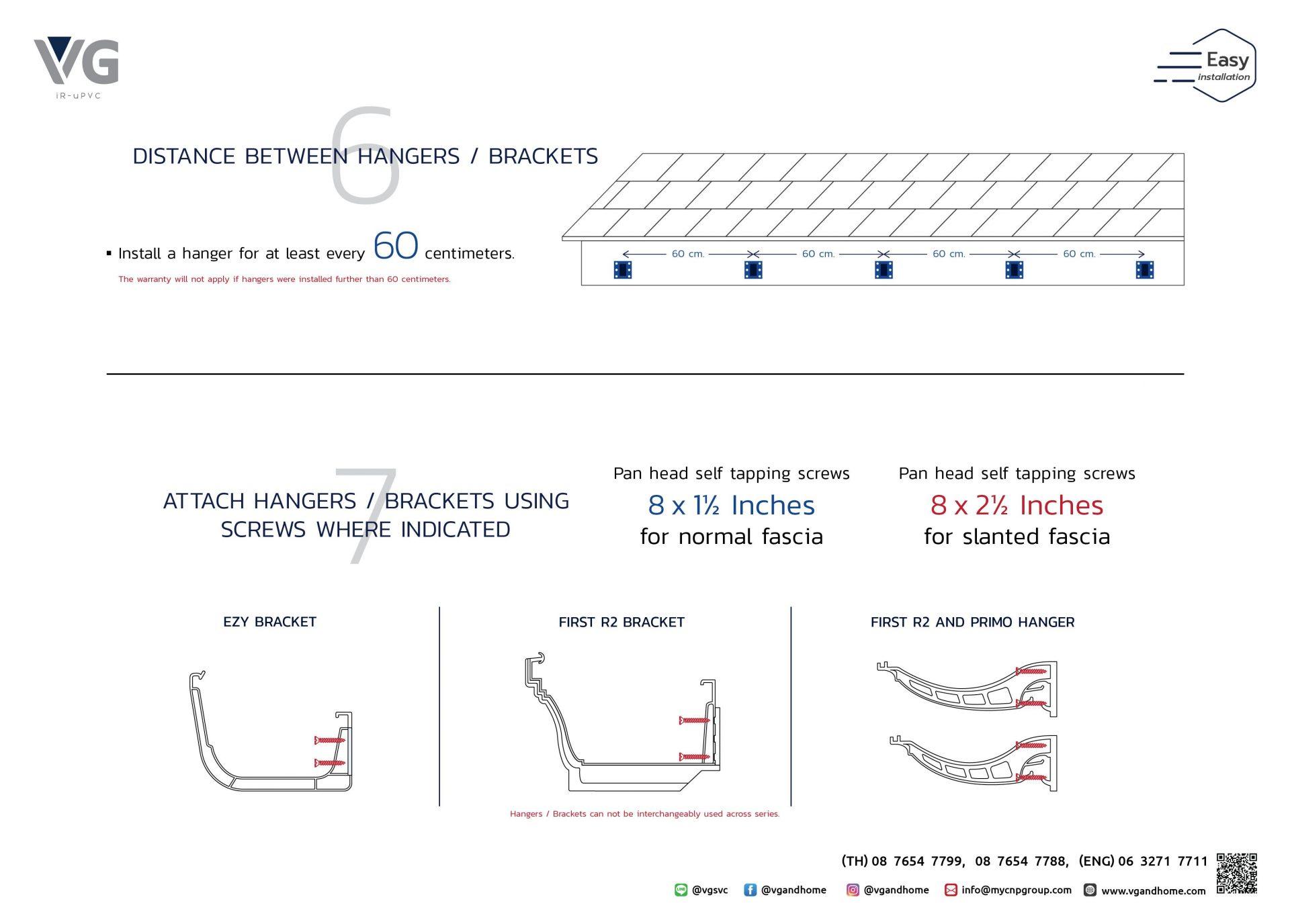 VG
iR-uPVC

Easy
installation

6
DISTANCE BETWEEN HANGERS / BRACKETS

▪ Install a hanger for at least every 60 centimeters.

The warranty will not apply if hangers were installed further than 60 centimeters.

60 cm. 60 cm. 60 cm. 60 cm.

7
ATTACH HANGERS / BRACKETS USING SCREWS WHERE INDICATED

Pan head self tapping screws
8 x 1½ Inches
for normal fascia

Pan head self tapping screws
8 x 2½ Inches
for slanted fascia

EZY BRACKET

FIRST R2 BRACKET

FIRST R2 AND PRIMO HANGER

Hangers / Brackets can not be interchangeably used across series.

(TH) 08 7654 7799, 08 7654 7788, (ENG) 06 3271 7711

@vgsvc @vgandhome @vgandhome info@mycnpgroup.com www.vgandhome.com